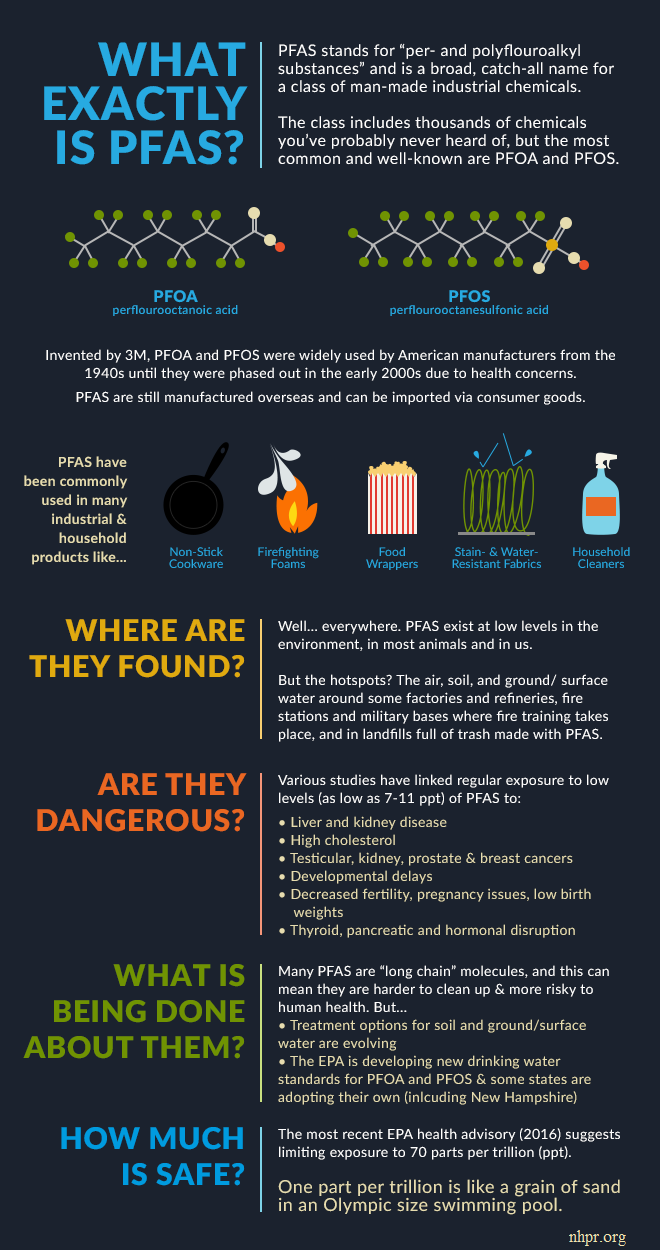 WHAT EXACTLY IS PFAS?

PFAS stands for “per- and polyflouroalkyl substances” and is a broad, catch-all name for a class of man-made industrial chemicals.

The class includes thousands of chemicals you’ve probably never heard of, but the most common and well-known are PFOA and PFOS.

PFOA
perflourooctanoic acid

PFOS
perflourooctanesulfonic acid

Invented by 3M, PFOA and PFOS were widely used by American manufacturers from the 1940s until they were phased out in the early 2000s due to health concerns.

PFAS are still manufactured overseas and can be imported via consumer goods.

PFAS have been commonly used in many industrial & household products like...

Non-Stick Cookware

Firefighting Foams

Food Wrappers

Stain- & Water-Resistant Fabrics

Household Cleaners

WHERE ARE THEY FOUND?

Well... everywhere. PFAS exist at low levels in the environment, in most animals and in us.

But the hotspots? The air, soil, and ground/ surface water around some factories and refineries, fire stations and military bases where fire training takes place, and in landfills full of trash made with PFAS.

ARE THEY DANGEROUS?

Various studies have linked regular exposure to low levels (as low as 7-11 ppt) of PFAS to:
• Liver and kidney disease
• High cholesterol
• Testicular, kidney, prostate & breast cancers
• Developmental delays
• Decreased fertility, pregnancy issues, low birth weights
• Thyroid, pancreatic and hormonal disruption

WHAT IS BEING DONE ABOUT THEM?

Many PFAS are “long chain” molecules, and this can mean they are harder to clean up & more risky to human health. But...
• Treatment options for soil and ground/surface water are evolving
• The EPA is developing new drinking water standards for PFOA and PFOS & some states are adopting their own (inlcuding New Hampshire)

HOW MUCH IS SAFE?

The most recent EPA health advisory (2016) suggests limiting exposure to 70 parts per trillion (ppt).

One part per trillion is like a grain of sand in an Olympic size swimming pool.

nhpr.org